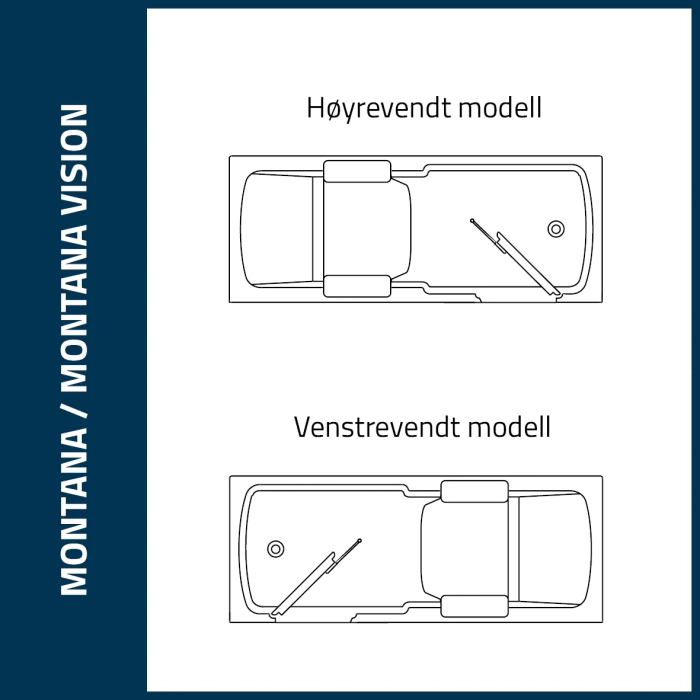 MONTANA / MONTANA VISION

Høyrevendt modell

Venstrevendt modell