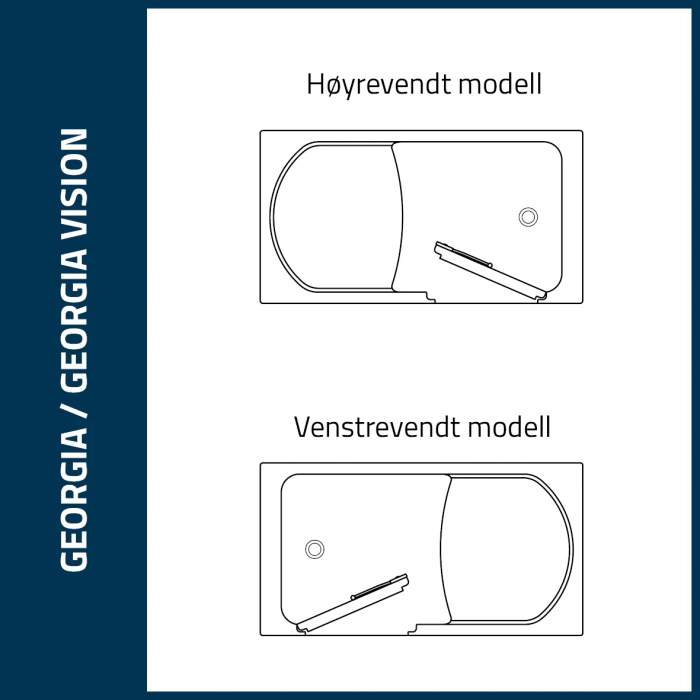 GEORGIA / GEORGIA VISION

Høyrevendt modell

Venstrevendt modell