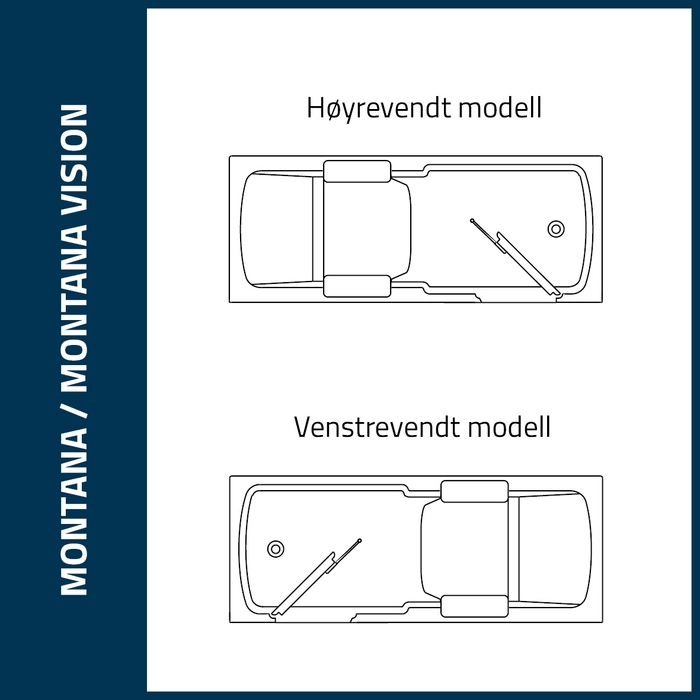 MONTANA / MONTANA VISION

Høyrevendt modell

Venstrevendt modell